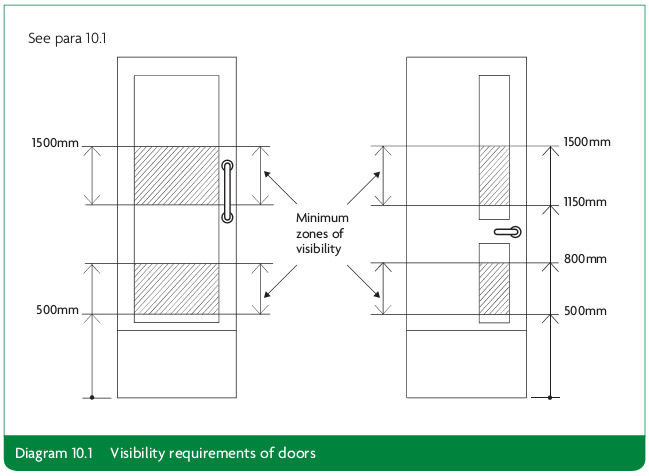 See para 10.1

1500mm

500mm

Minimum zones of visibility

1500mm

1150mm

800mm

500mm

Diagram 10.1 Visibility requirements of doors