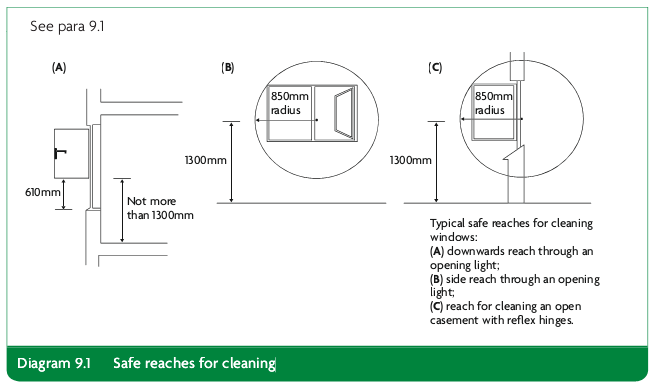 See para 9.1

(A)

610mm

Not more than 1300mm

(B)

850mm radius

1300mm

(C)

850mm radius

1300mm

Typical safe reaches for cleaning windows:
(A) downwards reach through an opening light;
(B) side reach through an opening light;
(C) reach for cleaning an open casement with reflex hinges.

Diagram 9.1 Safe reaches for cleaning