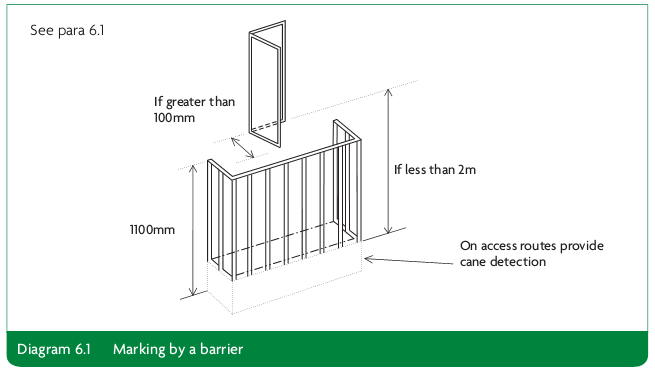 See para 6.1

If greater than 100mm

If less than 2m

1100mm

On access routes provide cane detection

Diagram 6.1 Marking by a barrier