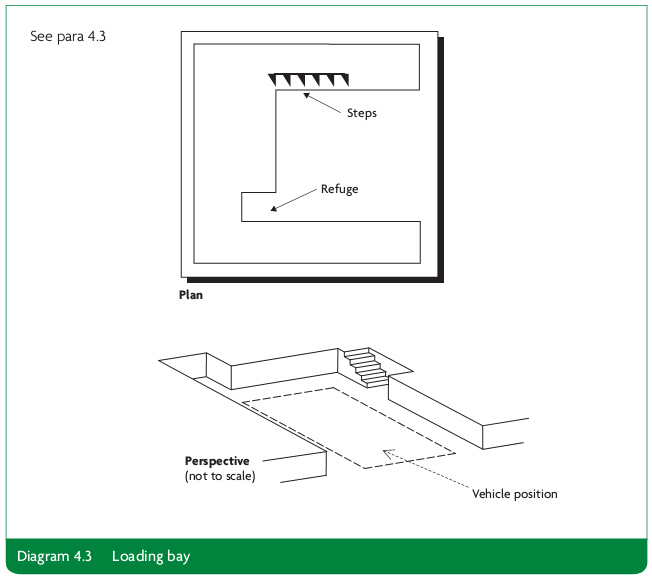 See para 4.3

Steps

Refuge

Plan

Perspective
(not to scale)

Vehicle position

Diagram 4.3 Loading bay